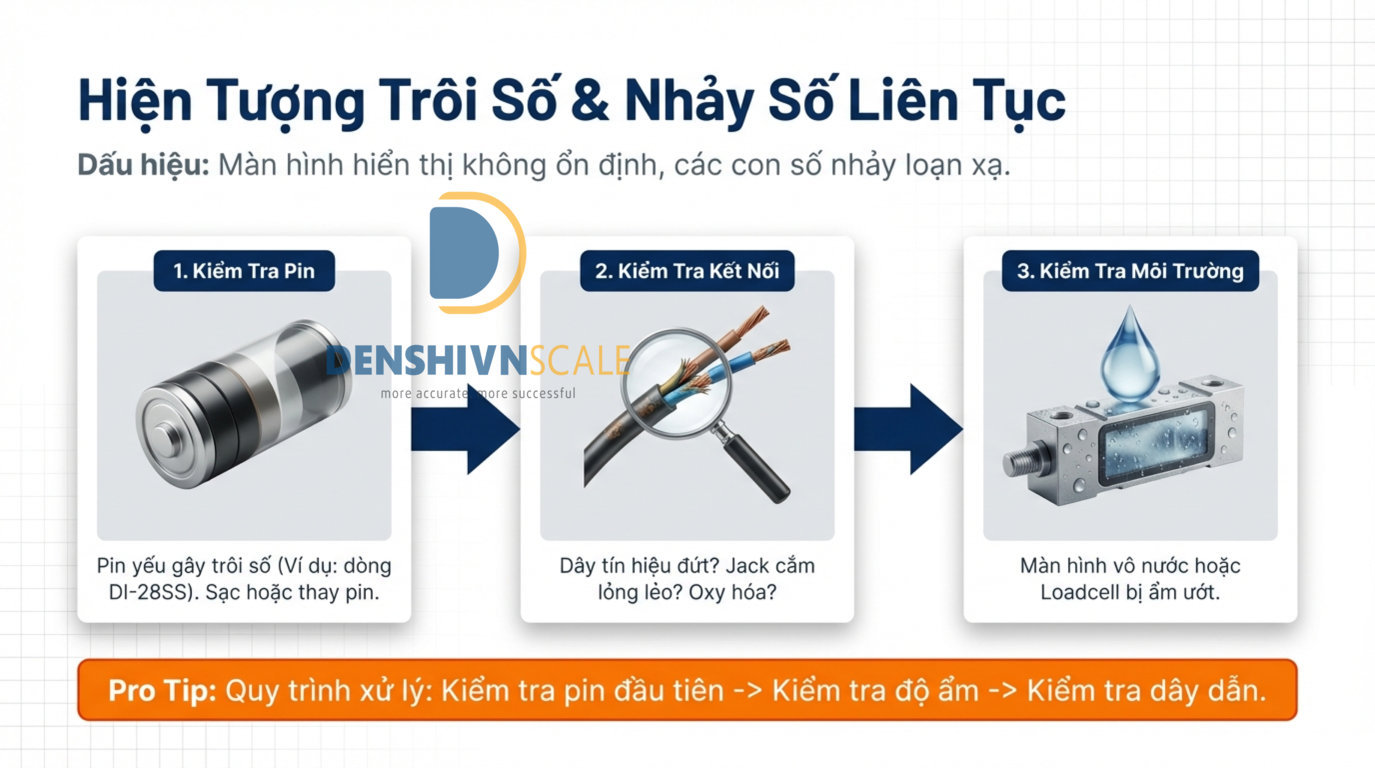 Hiện Tượng Trôi Số & Nhảy Số Liên Tục

Dấu hiệu: Màn hình hiển thị không ổn định, các con số nhảy loạn xạ.

DENSHIVNSCALE
more accurate more successful

1. Kiểm Tra Pin

Pin yếu gây trôi số (Ví dụ: dòng DI-28SS). Sạc hoặc thay pin.

2. Kiểm Tra Kết Nối

Dây tín hiệu đứt? Jack cắm lỏng lẻo? Oxy hóa?

3. Kiểm Tra Môi Trường

Màn hình vô nước hoặc Loadcell bị ẩm ướt.

Pro Tip: Quy trình xử lý: Kiểm tra pin đầu tiên -> Kiểm tra độ ẩm -> Kiểm tra dây dẫn.