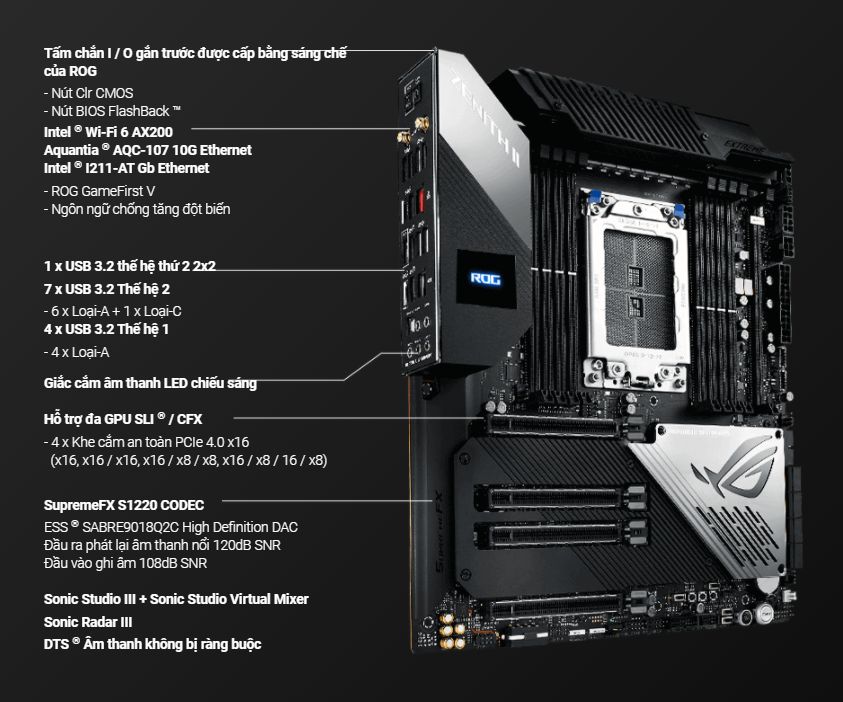 Tấm chắn I / O gắn trước được cấp bằng sáng chế của ROG

- Nút Clr CMOS
- Nút BIOS FlashBack ™

Intel ® Wi-Fi 6 AX200
Aquantia ® AQC-107 10G Ethernet
Intel ® I211-AT Gb Ethernet

- ROG GameFirst V
- Ngôn ngữ chống tăng đột biến

1 x USB 3.2 thế hệ thứ 2 2x2

7 x USB 3.2 Thế hệ 2

- 6 x Loại-A + 1 x Loại-C

4 x USB 3.2 Thế hệ 1

- 4 x Loại-A

Giắc cắm âm thanh LED chiếu sáng

Hỗ trợ đa GPU SLI ® / CFX

- 4 x Khe cắm an toàn PCIe 4.0 x16
(x16, x16 / x16, x16 / x8 / x8, x16 / x8 / 16 / x8)

SupremeFX S1220 CODEC

ESS ® SABRE9018Q2C High Definition DAC
Đầu ra phát lại âm thanh nổi 120dB SNR
Đầu vào ghi âm 108dB SNR

Sonic Studio III + Sonic Studio Virtual Mixer

Sonic Radar III

DTS ® Âm thanh không bị ràng buộc

ZENITH II

ROG

EXTREME

SupremeFX